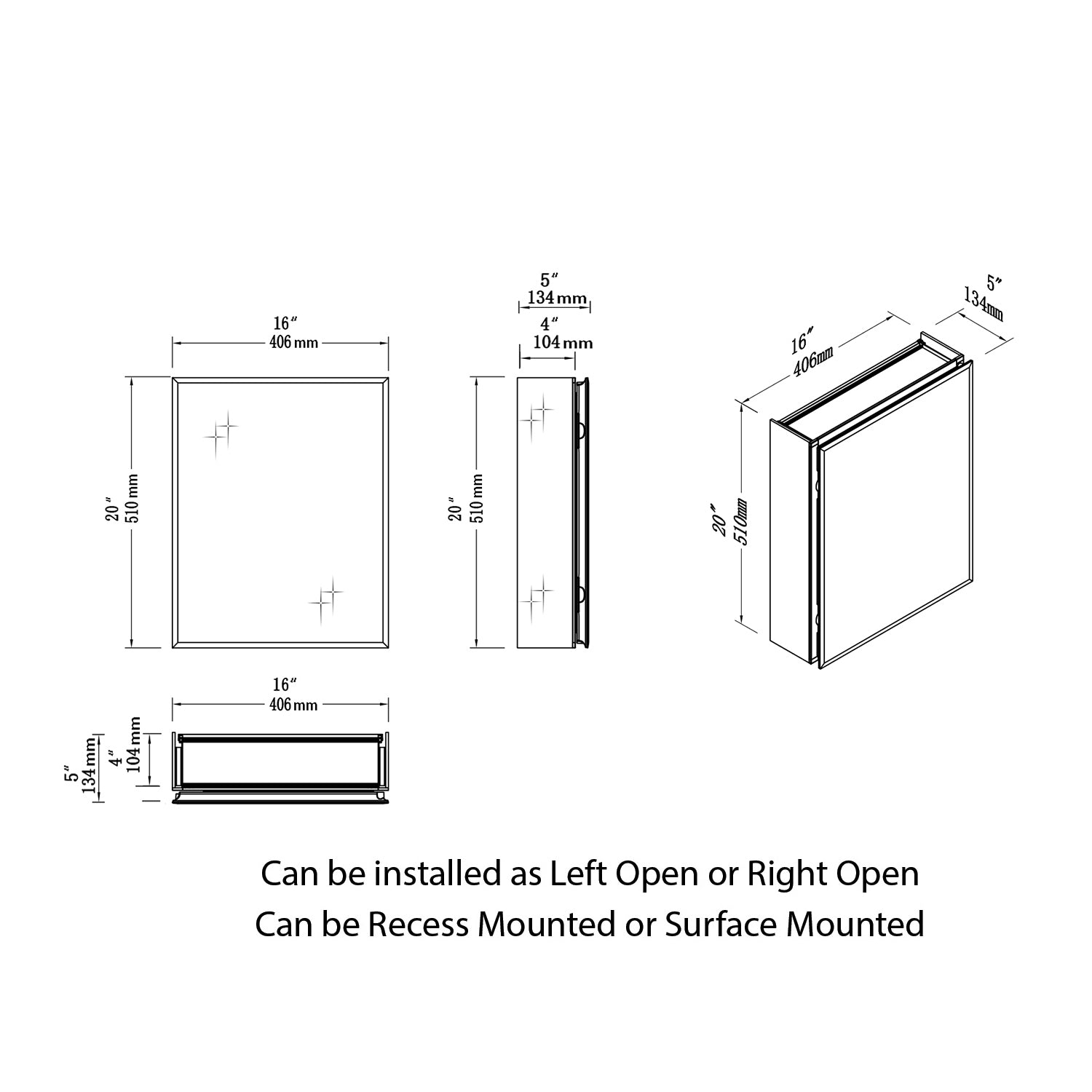 16″
406 mm

20″
510 mm

5″
134 mm

4″
104 mm

20″
510 mm

16″
406mm

5″
134mm

20″
510mm

16″
406 mm

5″
134 mm

4″
104 mm

Can be installed as Left Open or Right Open
Can be Recess Mounted or Surface Mounted