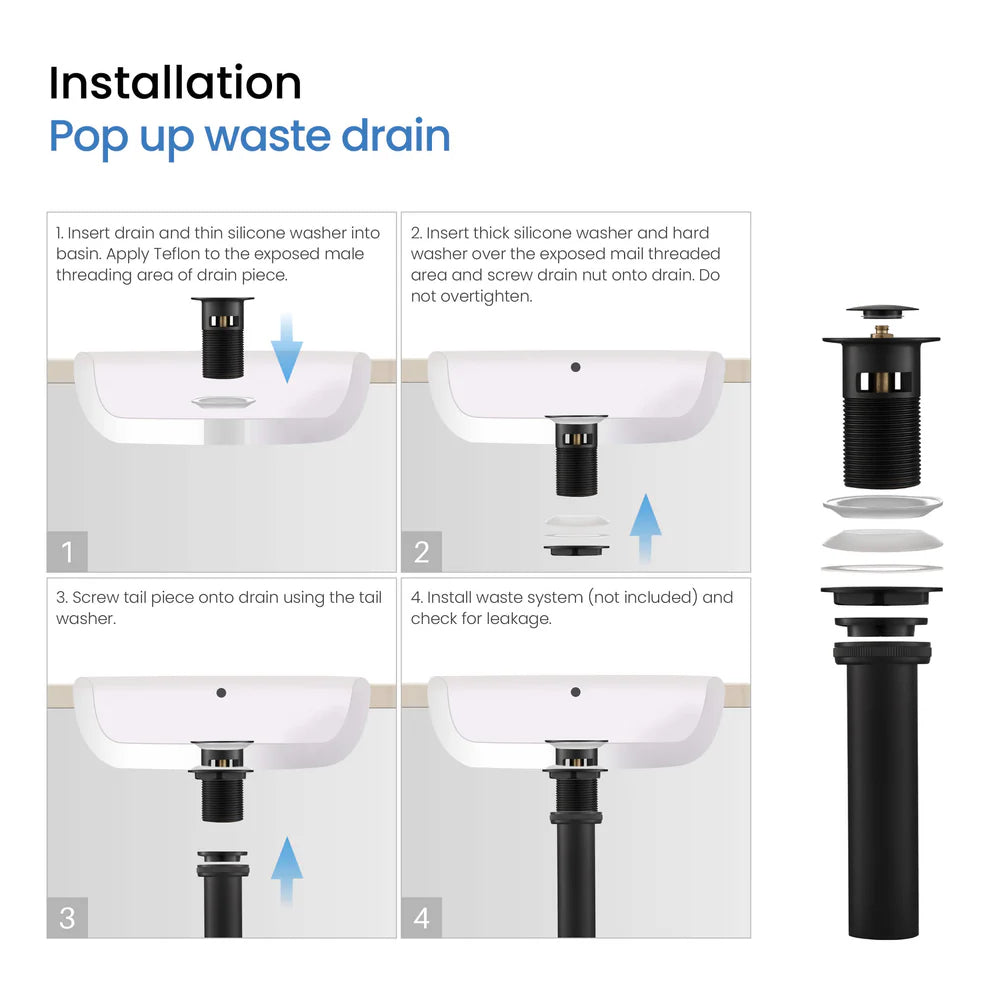 Installation
Pop up waste drain

1. Insert drain and thin silicone washer into basin. Apply Teflon to the exposed male threading area of drain piece.

1

2. Insert thick silicone washer and hard washer over the exposed mail threaded area and screw drain nut onto drain. Do not overtighten.

2

3. Screw tail piece onto drain using the tail washer.

3

4. Install waste system (not included) and check for leakage.

4