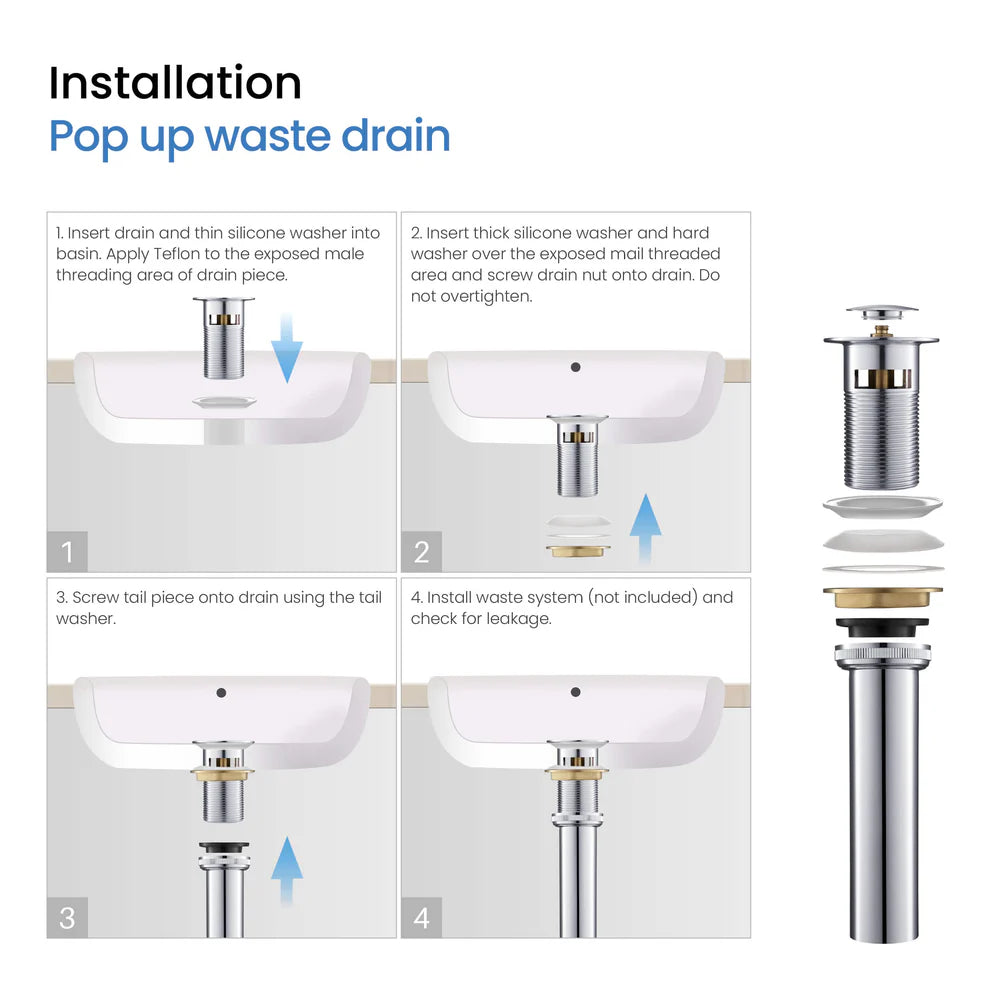 Installation
Pop up waste drain

1. Insert drain and thin silicone washer into basin. Apply Teflon to the exposed male threading area of drain piece.

1

2. Insert thick silicone washer and hard washer over the exposed mail threaded area and screw drain nut onto drain. Do not overtighten.

2

3. Screw tail piece onto drain using the tail washer.

3

4. Install waste system (not included) and check for leakage.

4