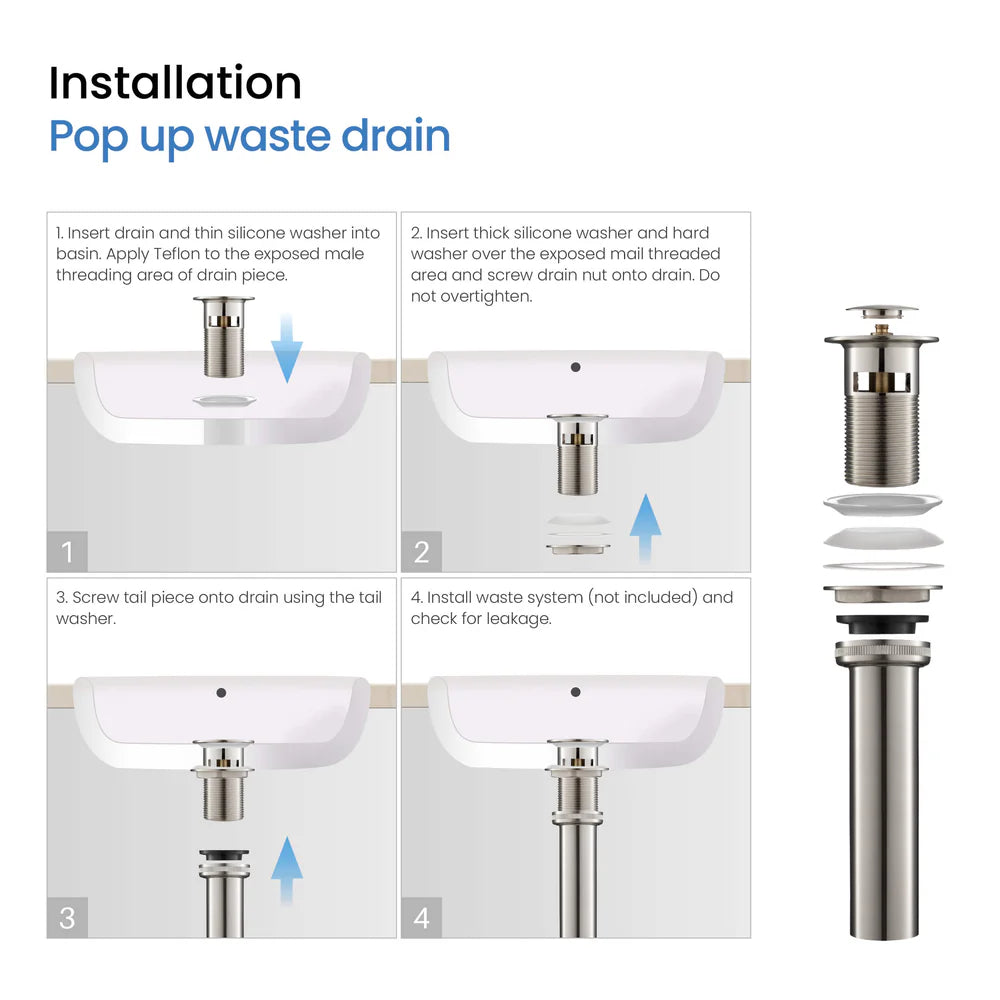 Installation
Pop up waste drain

1. Insert drain and thin silicone washer into basin. Apply Teflon to the exposed male threading area of drain piece.

1

2. Insert thick silicone washer and hard washer over the exposed mail threaded area and screw drain nut onto drain. Do not overtighten.

2

3. Screw tail piece onto drain using the tail washer.

3

4. Install waste system (not included) and check for leakage.

4