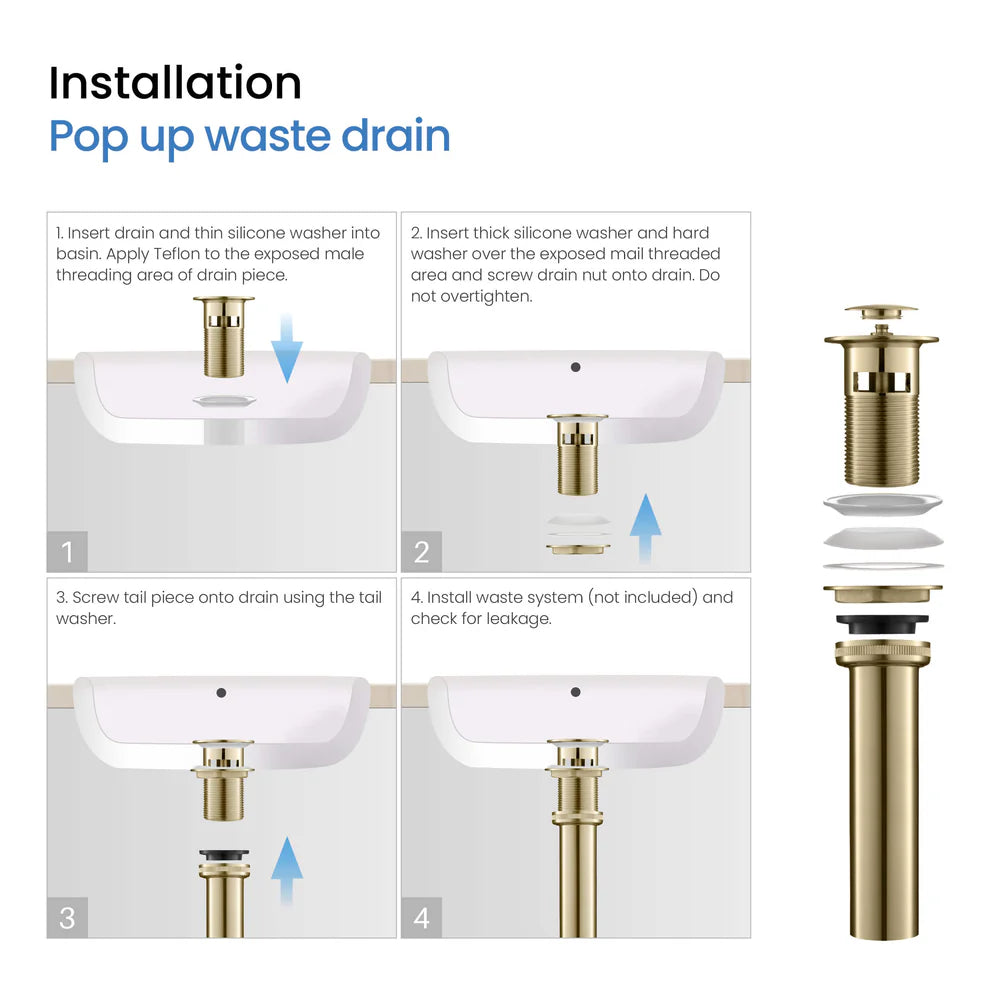 Installation
Pop up waste drain

1. Insert drain and thin silicone washer into basin. Apply Teflon to the exposed male threading area of drain piece.

1

2. Insert thick silicone washer and hard washer over the exposed mail threaded area and screw drain nut onto drain. Do not overtighten.

2

3. Screw tail piece onto drain using the tail washer.

3

4. Install waste system (not included) and check for leakage.

4