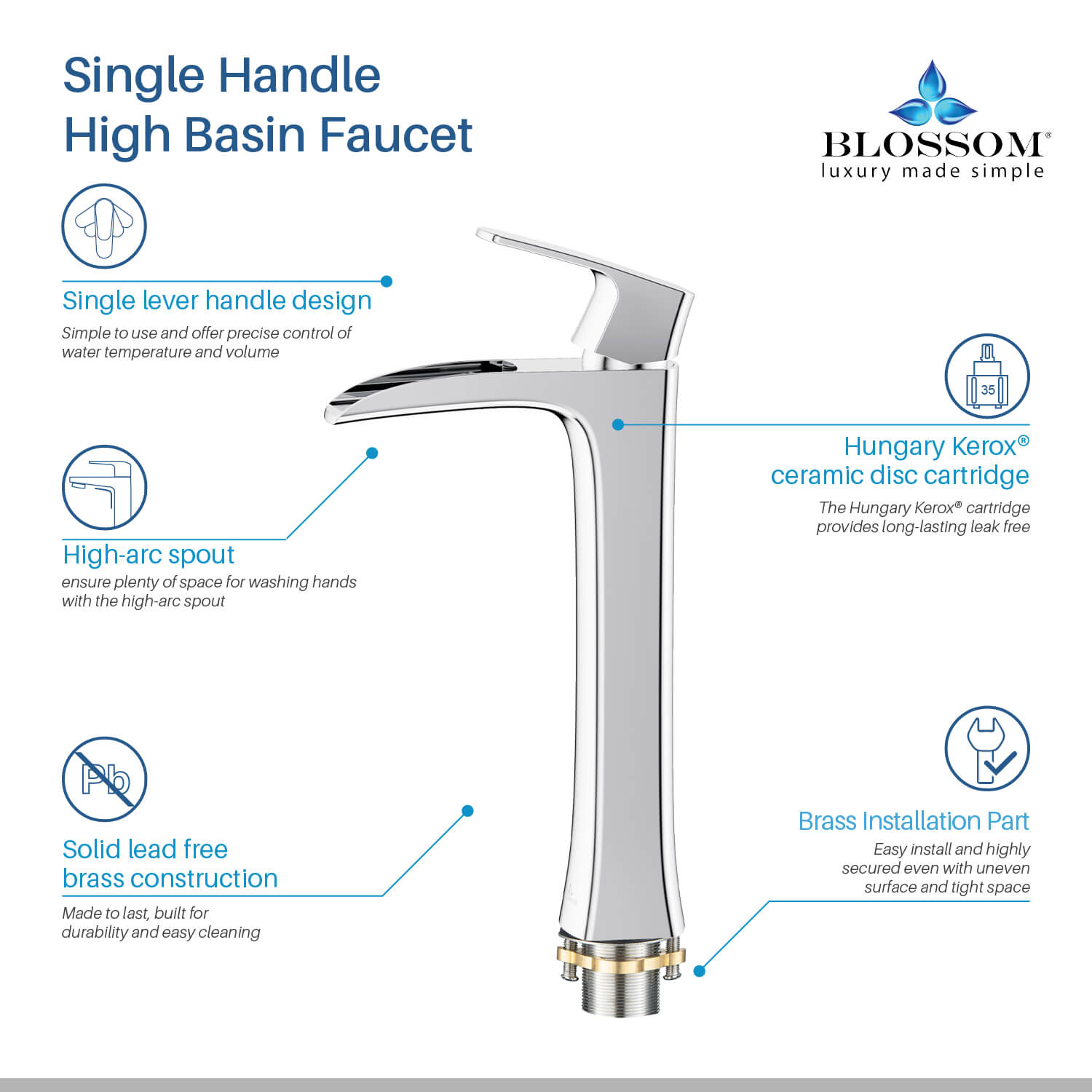 Single Handle
High Basin Faucet

BLOSSOM®
luxury made simple

Single lever handle design
Simple to use and offer precise control of water temperature and volume

High-arc spout
ensure plenty of space for washing hands with the high-arc spout

Pb

Solid lead free
brass construction
Made to last, built for durability and easy cleaning

35

Hungary Kerox®
ceramic disc cartridge
The Hungary Kerox® cartridge provides long-lasting leak free

Brass Installation Part
Easy install and highly secured even with uneven surface and tight space