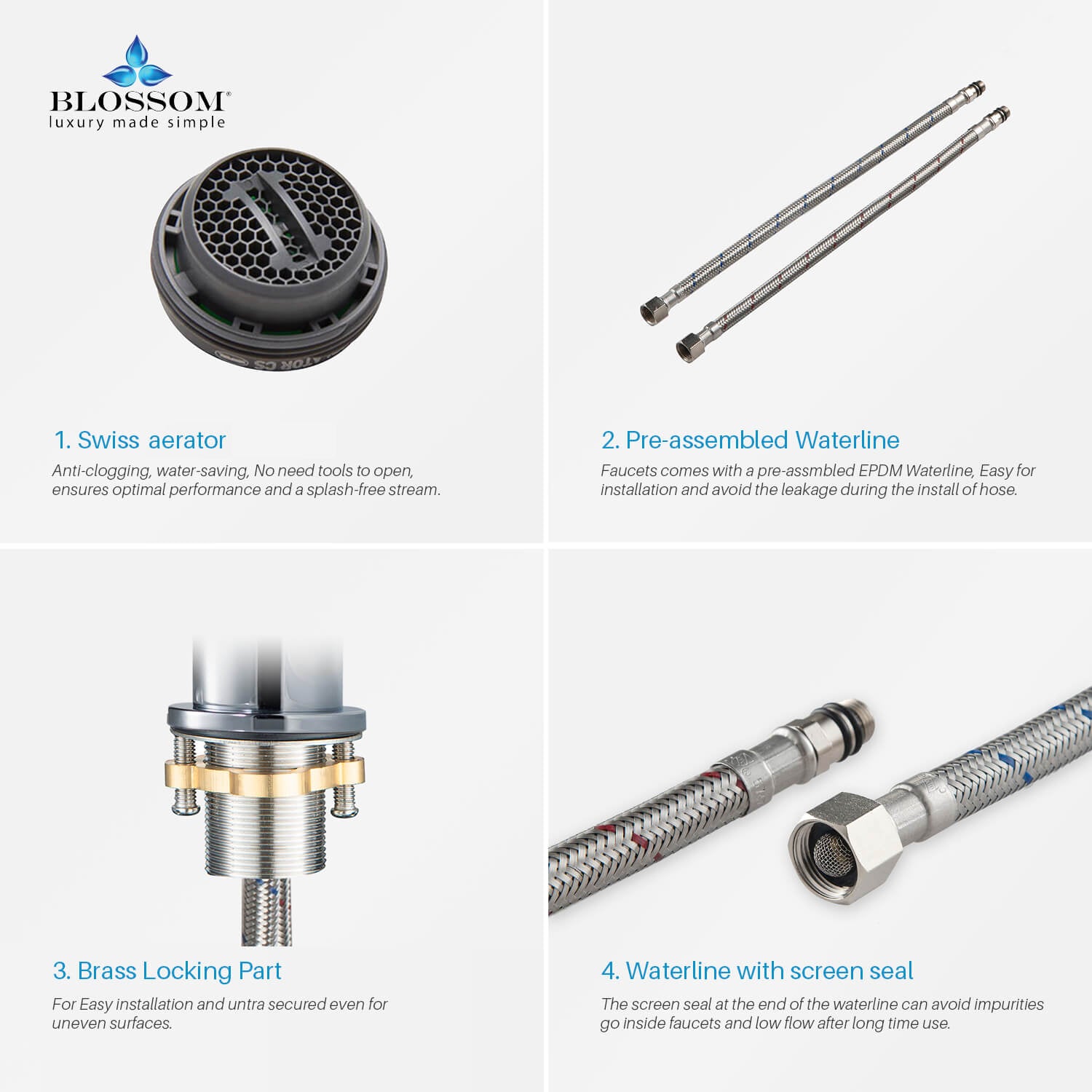 BLOSSOM®
luxury made simple

ATOR CS

1. Swiss aerator
Anti-clogging, water-saving, No need tools to open, ensures optimal performance and a splash-free stream.

2. Pre-assembled Waterline
Faucets comes with a pre-assmbled EPDM Waterline, Easy for installation and avoid the leakage during the install of hose.

3. Brass Locking Part
For Easy installation and untra secured even for uneven surfaces.

4. Waterline with screen seal
The screen seal at the end of the waterline can avoid impurities go inside faucets and low flow after long time use.