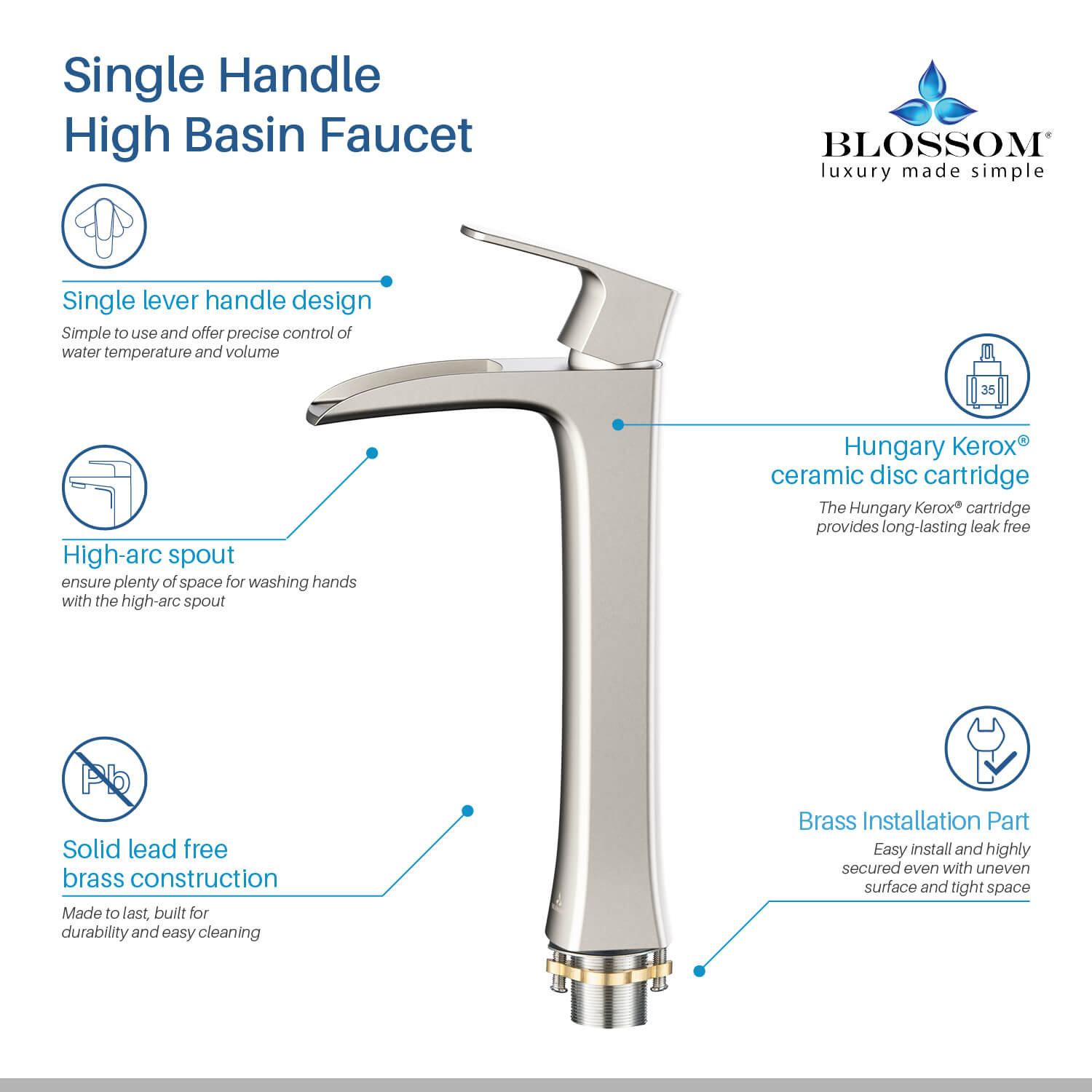 Single Handle
High Basin Faucet

BLOSSOM®
luxury made simple

Single lever handle design
Simple to use and offer precise control of water temperature and volume

High-arc spout
ensure plenty of space for washing hands with the high-arc spout

Pb

Solid lead free brass construction
Made to last, built for durability and easy cleaning

35

Hungary Kerox®
ceramic disc cartridge
The Hungary Kerox® cartridge provides long-lasting leak free

Brass Installation Part
Easy install and highly secured even with uneven surface and tight space